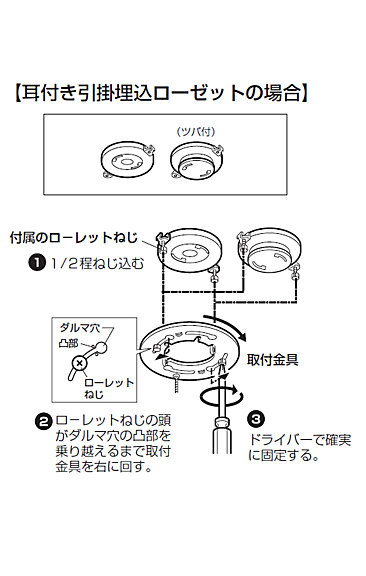 【耳付き引掛埋込ローゼットの場合】

(ツバ付)

付属のローレットねじ

❶ 1/2程ねじ込む

ダルマ穴

凸部

ローレットねじ

取付金具

❷ ローレットねじの頭がダルマ穴の凸部を乗り越えるまで取付金具を右に回す。

❸ ドライバーで確実に固定する。